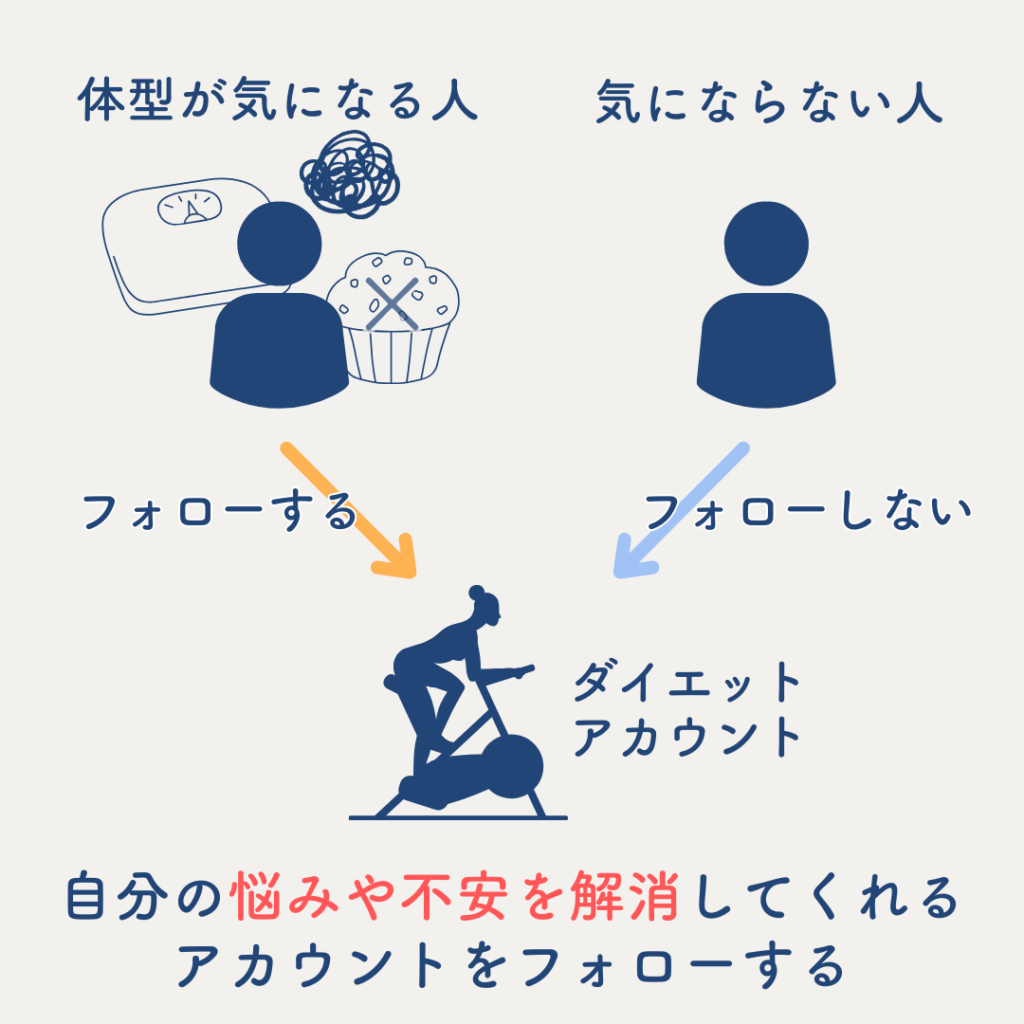 体型が気になる人

気にならない人

フォローする

フォローしない

ダイエット
アカウント

自分の悩みや不安を解消してくれる
アカウントをフォローする